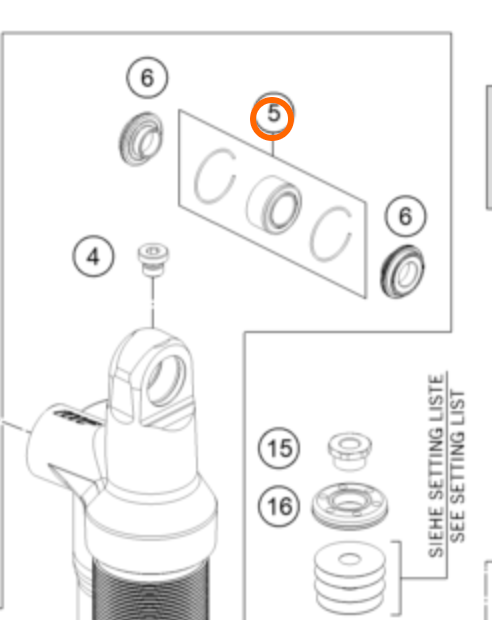 6
5
6
4
15
16
SIEHE SETTING LISTE
SEE SETTING LIST