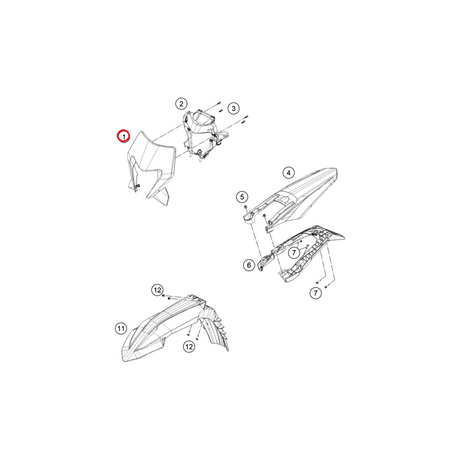 2
3
1
4
5
7
6
7
12
11
12